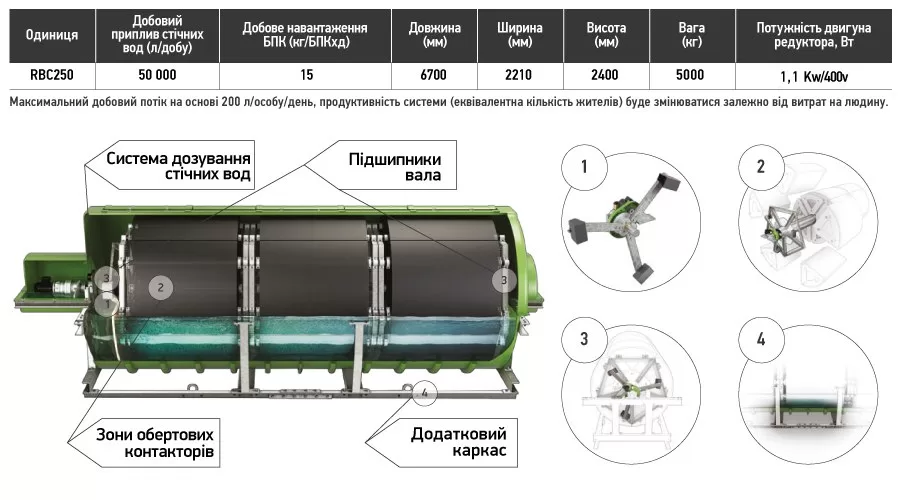 | Одиниця | Добовий приплив стічних вод (л/добу) | Добове навантаження БПК (кг/БПКхд) | Довжина (мм) | Ширина (мм) | Висота (мм) | Вага (кг) | Потужність двигуна редуктора, Вт |
|---|---|---|---|---|---|---|---|
| RBC250 | 50 000 | 15 | 6700 | 2210 | 2400 | 5000 | 1,1 Kw/400v |

Максимальний добовий потік на основі 200 л/особу/день, продуктивність системи (еквівалентна кількість жителів) буде змінюватися залежно від витрат на людину.

Система дозування стічних вод

Підшипники вала

3

2

1

3

4

Зони обертових контакторів

Додатковий каркас

1

2

3

4